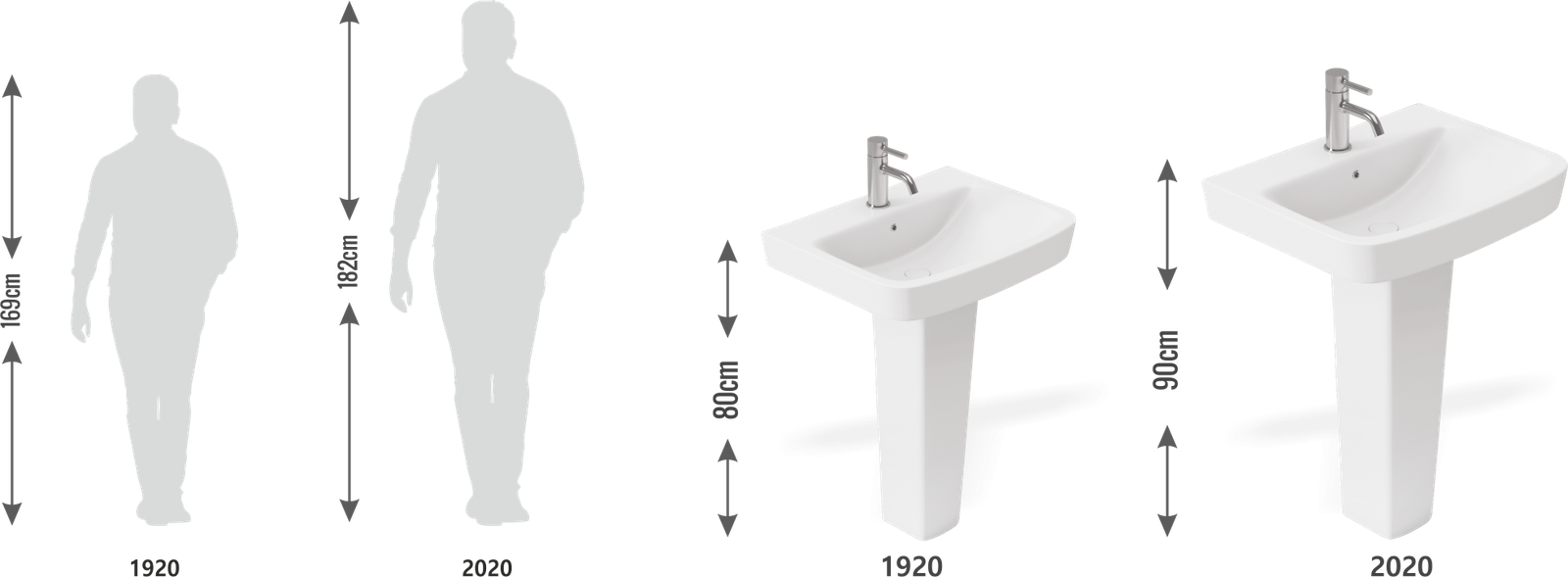 169cm

1920

182cm

2020

80cm

1920

90cm

2020